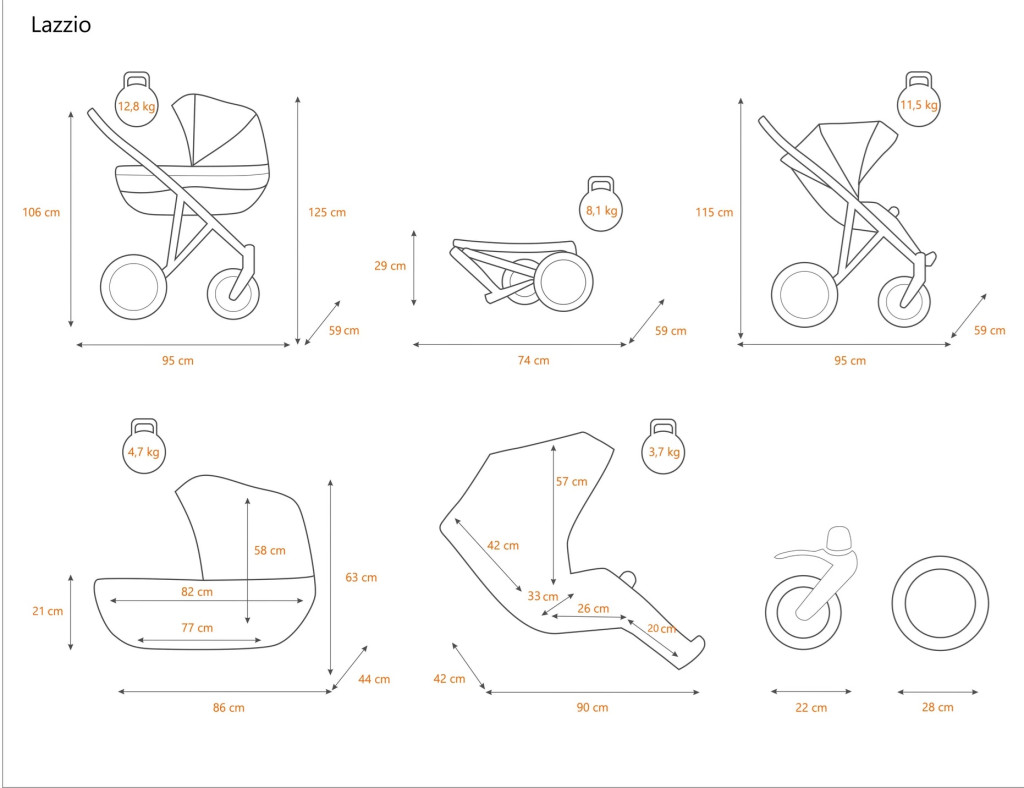 Lazzio

12,8 kg
106 cm
125 cm
59 cm
95 cm

8,1 kg
29 cm
59 cm
74 cm

11,5 kg
115 cm
59 cm
95 cm

4,7 kg
58 cm
63 cm
21 cm
82 cm
77 cm
44 cm
86 cm

3,7 kg
57 cm
42 cm
33 cm
26 cm
20 cm
42 cm
90 cm

22 cm
28 cm